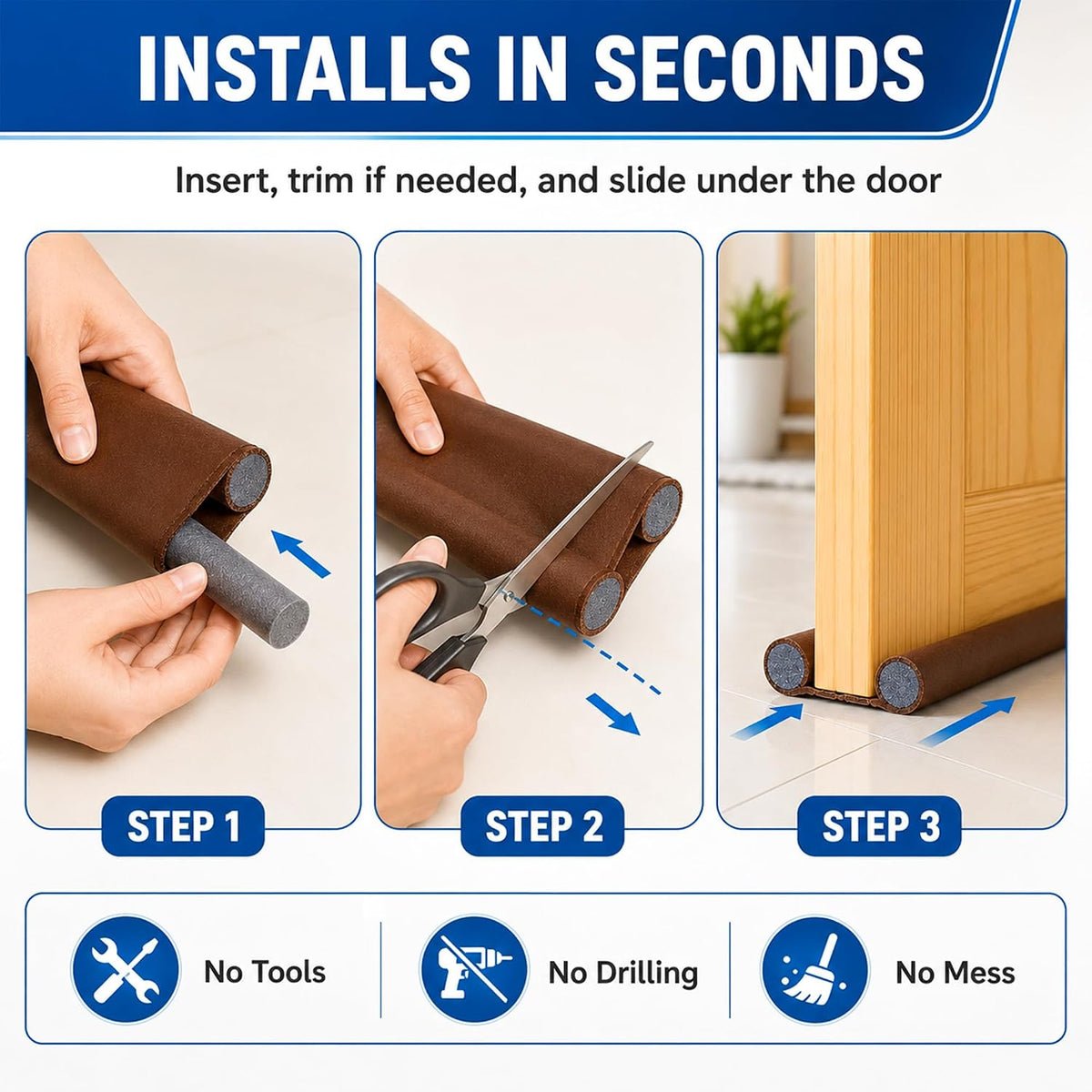 INSTALLS IN SECONDS

Insert, trim if needed, and slide under the door

STEP 1

STEP 2

STEP 3

No Tools

No Drilling

No Mess